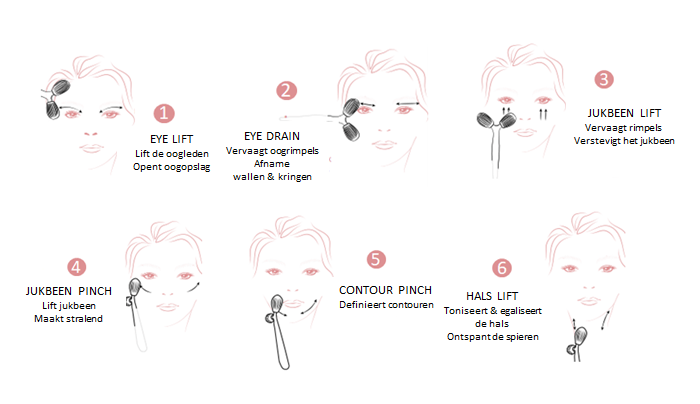 1
EYE LIFT
Lift de oogleden
Opent oogopslag

2
EYE DRAIN
Vervaagt oogrimpels
Afname
wallen & kringen

3
JUKBEEN LIFT
Vervaagt rimpels
Verstevigt het jukbeen

4
JUKBEEN PINCH
Lift jukbeen
Maakt stralend

5
CONTOUR PINCH
Definieert contouren

6
HALS LIFT
Toniseert & egaliseert
de hals
Ontspant de spieren